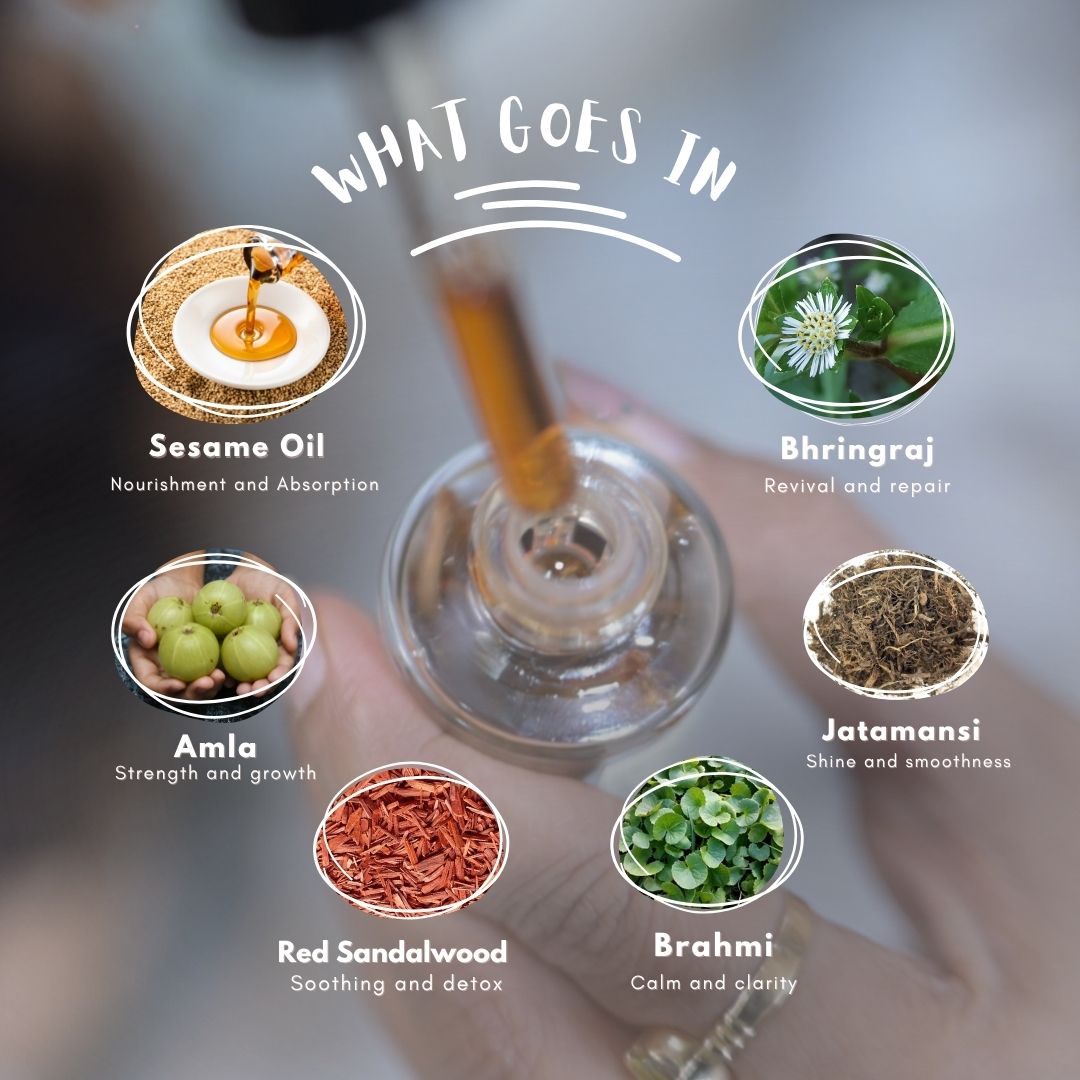 WHAT GOES IN

Sesame Oil
Nourishment and Absorption

Bhringraj
Revival and repair

Amla
Strength and growth

Jatamansi
Shine and smoothness

Red Sandalwood
Soothing and detox

Brahmi
Calm and clarity